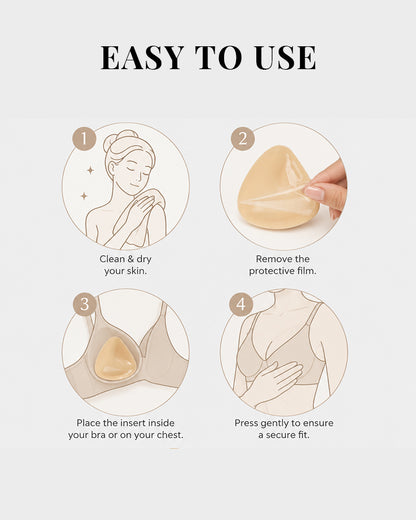 EASY TO USE

1

Clean & dry your skin.

2

Remove the protective film.

3

Place the insert inside your bra or on your chest.

4

Press gently to ensure a secure fit.