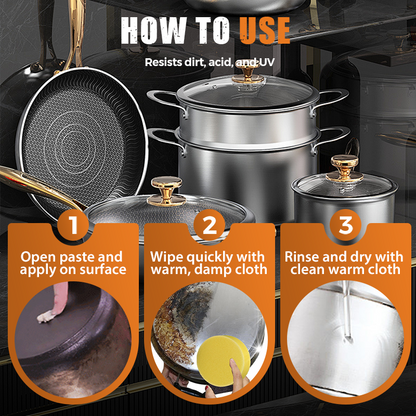 HOW TO USE

Resists dirt, acid, and UV

1
Open paste and apply on surface

2
Wipe quickly with warm, damp cloth

3
Rinse and dry with clean warm cloth